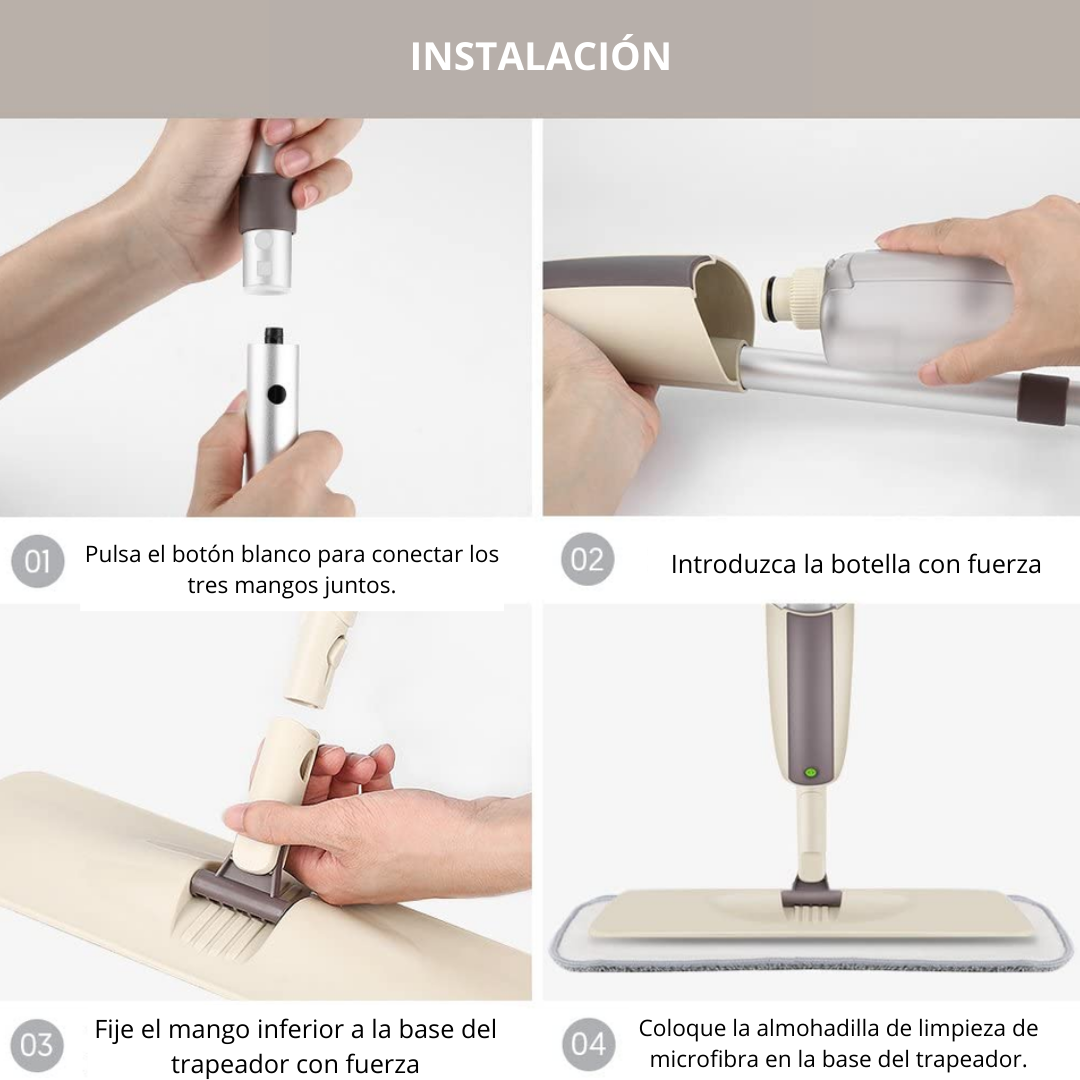 INSTALACIÓN

01 Pulsa el botón blanco para conectar los tres mangos juntos.

02 Introduzca la botella con fuerza

03 Fije el mango inferior a la base del trapeador con fuerza

04 Coloque la almohadilla de limpieza de microfibra en la base del trapeador.